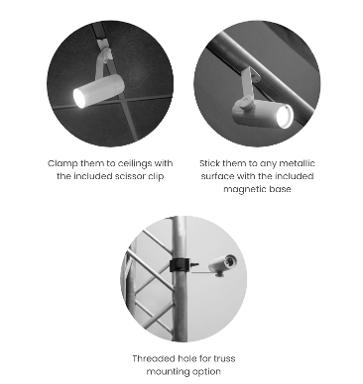 Clamp them to ceilings with the included scissor clip

Stick them to any metallic surface with the included magnetic base

Threaded hole for truss mounting option